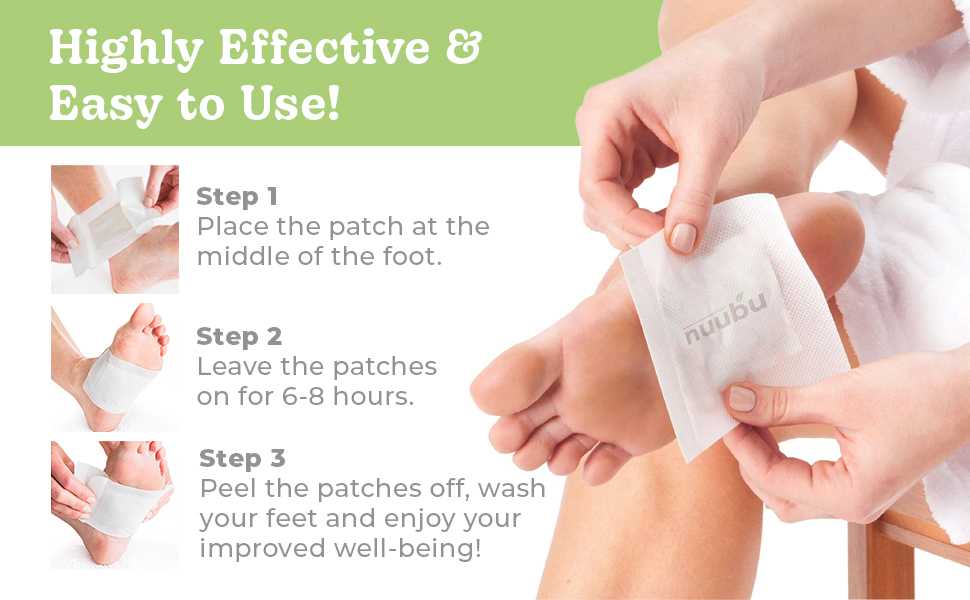 Highly Effective & Easy to Use!

Step 1
Place the patch at the middle of the foot.

Step 2
Leave the patches on for 6-8 hours.

Step 3
Peel the patches off, wash your feet and enjoy your improved well-being!

nuubu